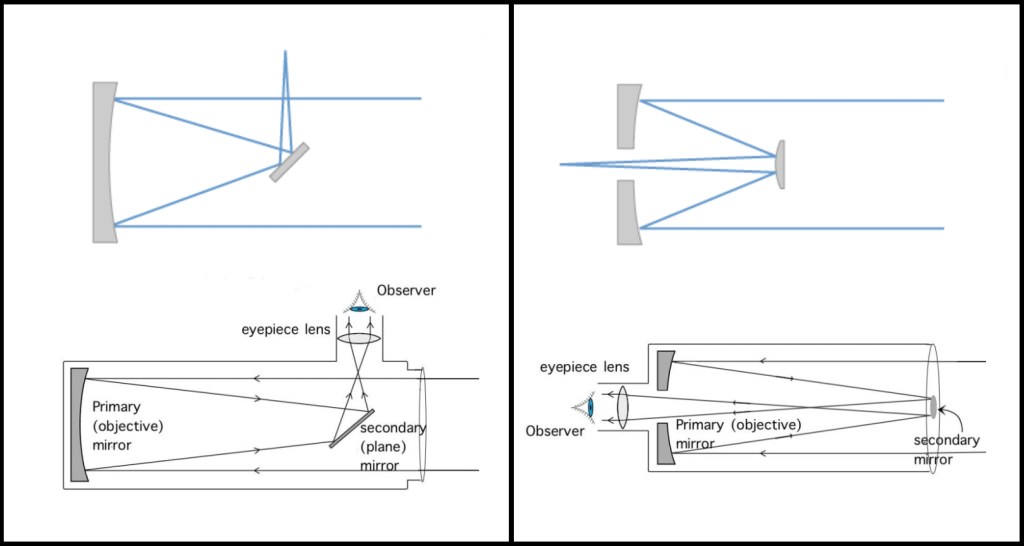 Observer
eyepiece lens
Primary (objective) mirror
secondary (plane) mirror

eyepiece lens
Observer
Primary (objective) mirror
secondary mirror